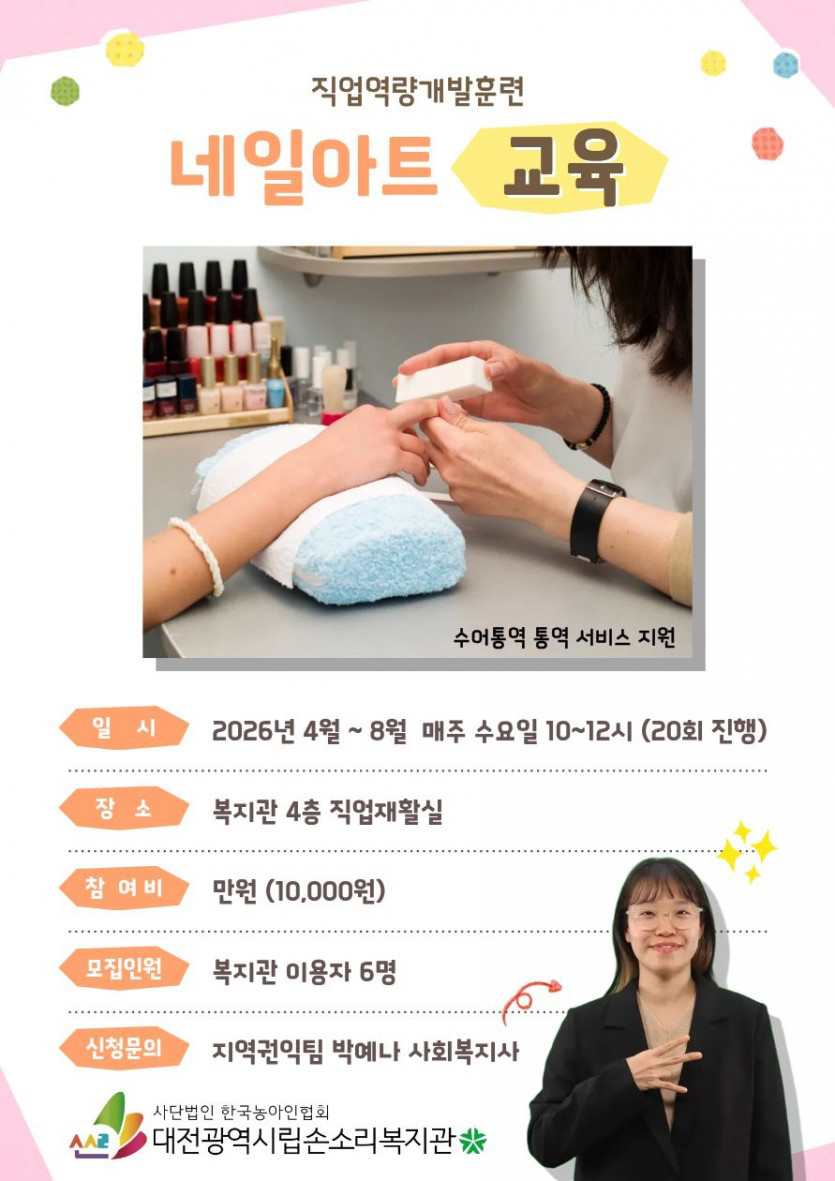 직업역량개발훈련

네일아트 교육

수어통역 통역 서비스 지원

일 시 2026년 4월 ~ 8월 매주 수요일 10~12시 (20회 진행)

장 소 복지관 4층 직업재활실

참 여 비 만원 (10,000원)

모집인원 복지관 이용자 6명

신청문의 지역권익팀 박예나 사회복지사

사단법인 한국농아인협회
대전광역시립손소리복지관